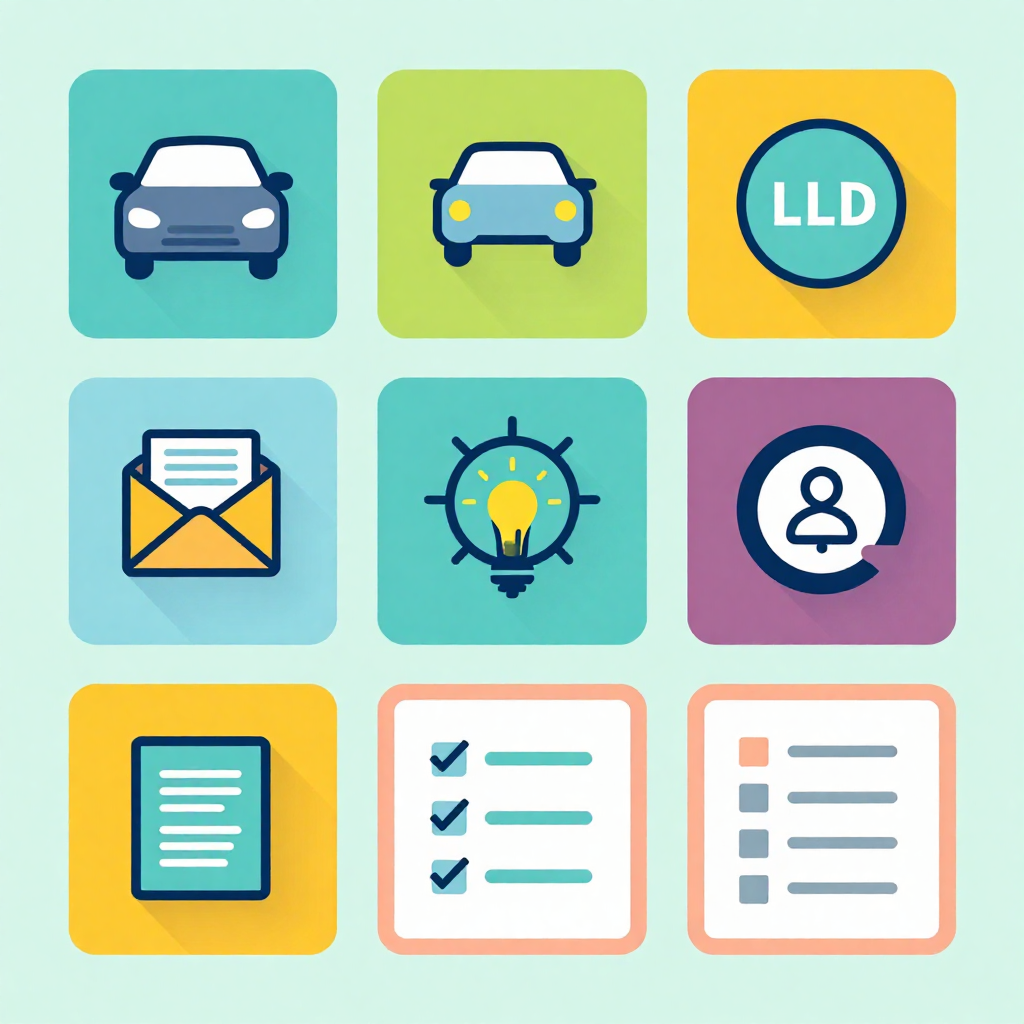 LLD